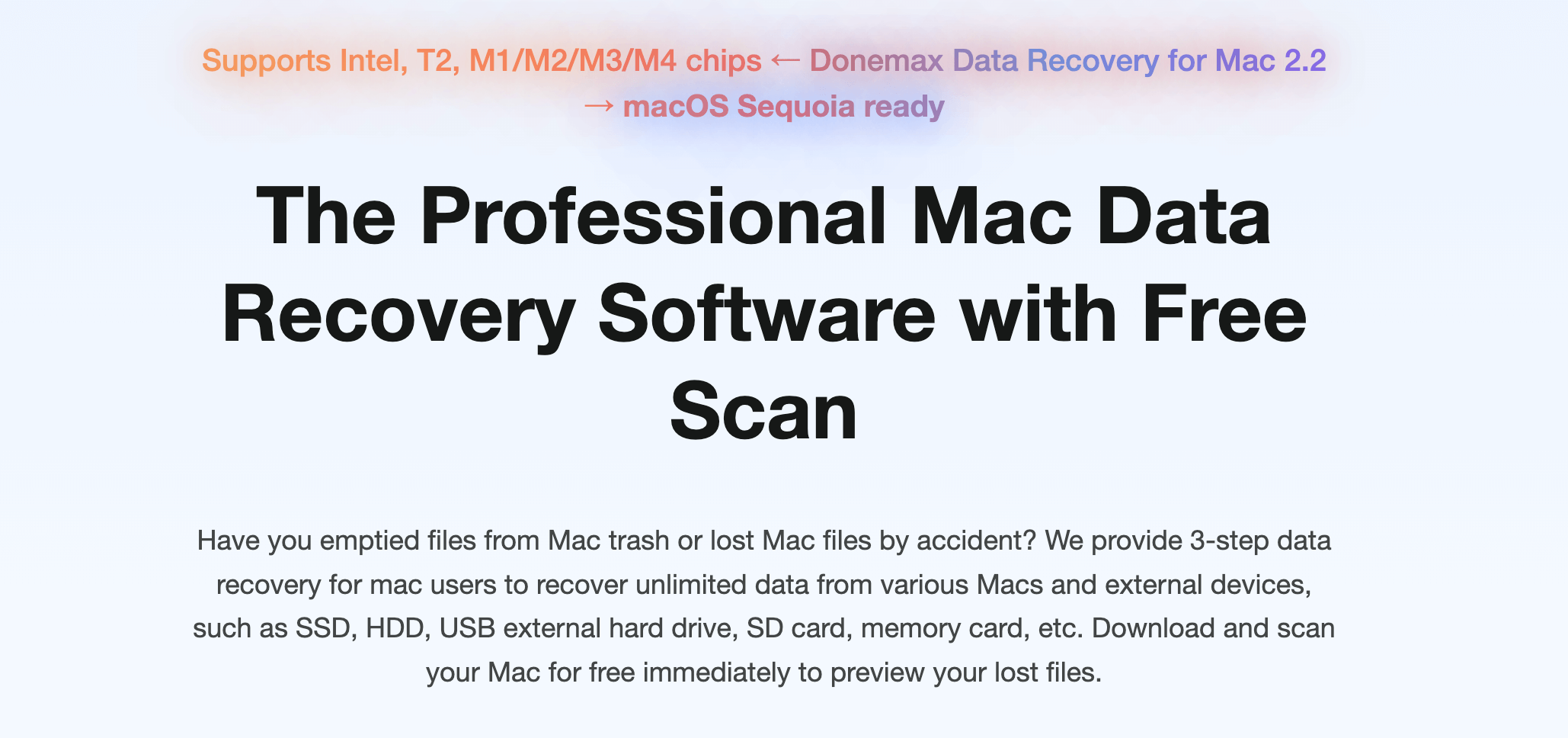 Supports Intel, T2, M1/M2/M3/M4 chips ← Donemax Data Recovery for Mac 2.2 → macOS Sequoia ready

The Professional Mac Data Recovery Software with Free Scan

Have you emptied files from Mac trash or lost Mac files by accident? We provide 3-step data recovery for mac users to recover unlimited data from various Macs and external devices, such as SSD, HDD, USB external hard drive, SD card, memory card, etc. Download and scan your Mac for free immediately to preview your lost files.