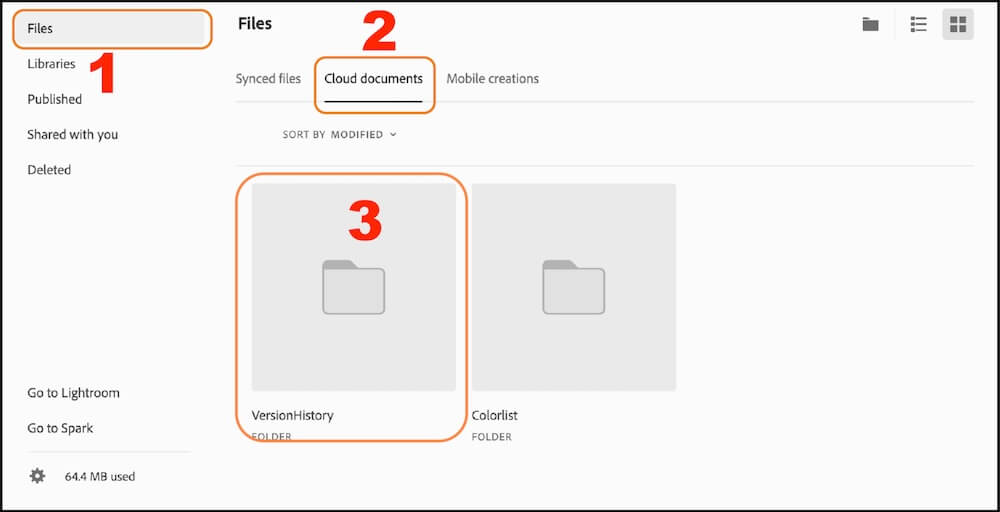 Files
1
Libraries
Published
Shared with you
Deleted

Go to Lightroom
Go to Spark
64.4 MB used

Files
2
Synced files
Cloud documents
Mobile creations

SORT BY MODIFIED

3

VersionHistory
FOLDER

Colorlist
FOLDER